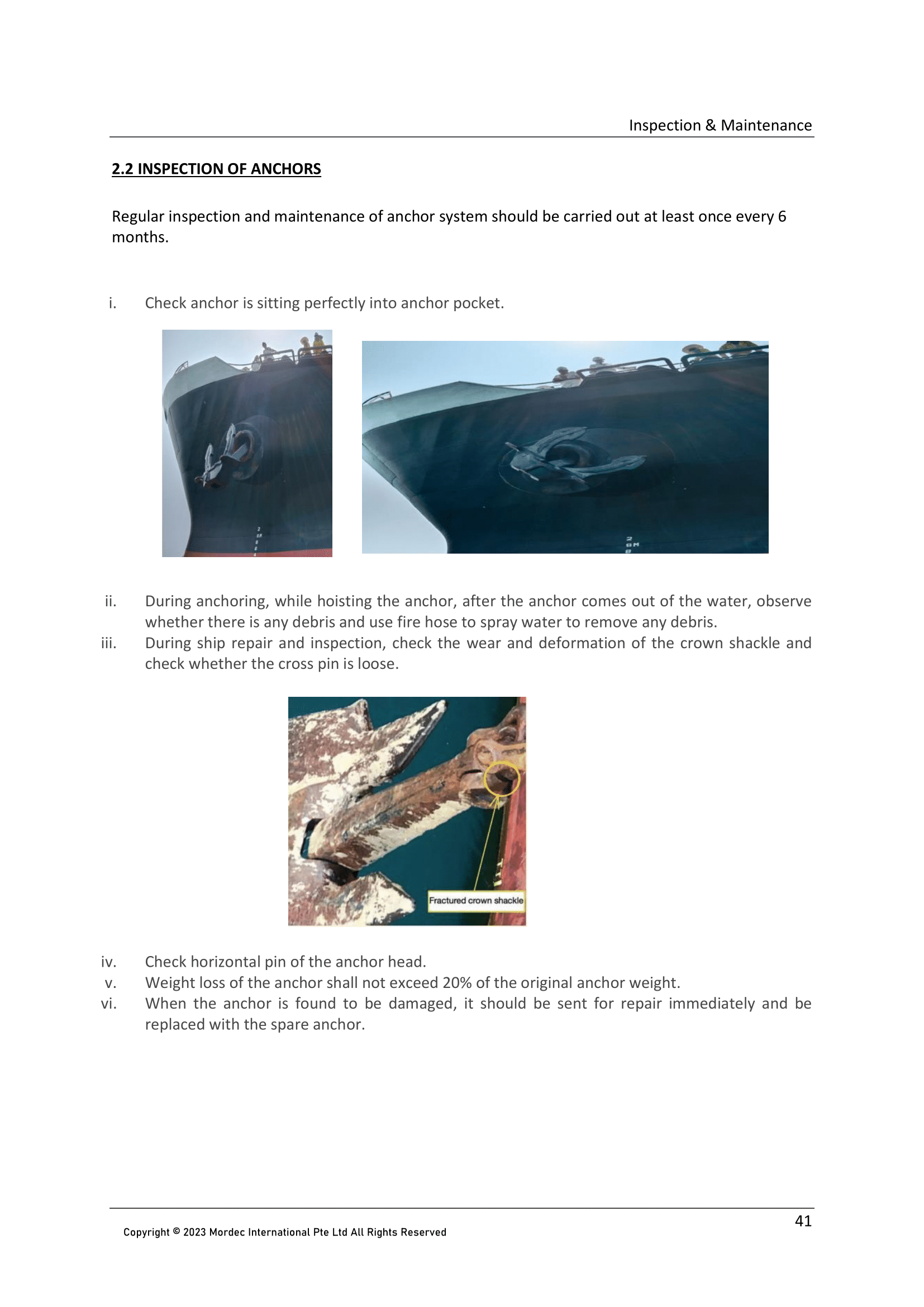 Inspection & Maintenance

2.2 INSPECTION OF ANCHORS

Regular inspection and maintenance of anchor system should be carried out at least once every 6 months.

i. Check anchor is sitting perfectly into anchor pocket.

ii. During anchoring, while hoisting the anchor, after the anchor comes out of the water, observe whether there is any debris and use fire hose to spray water to remove any debris.

iii. During ship repair and inspection, check the wear and deformation of the crown shackle and check whether the cross pin is loose.

Fractured crown shackle

iv. Check horizontal pin of the anchor head.

v. Weight loss of the anchor shall not exceed 20% of the original anchor weight.

vi. When the anchor is found to be damaged, it should be sent for repair immediately and be replaced with the spare anchor.

41

Copyright © 2023 Mordec International Pte Ltd All Rights Reserved